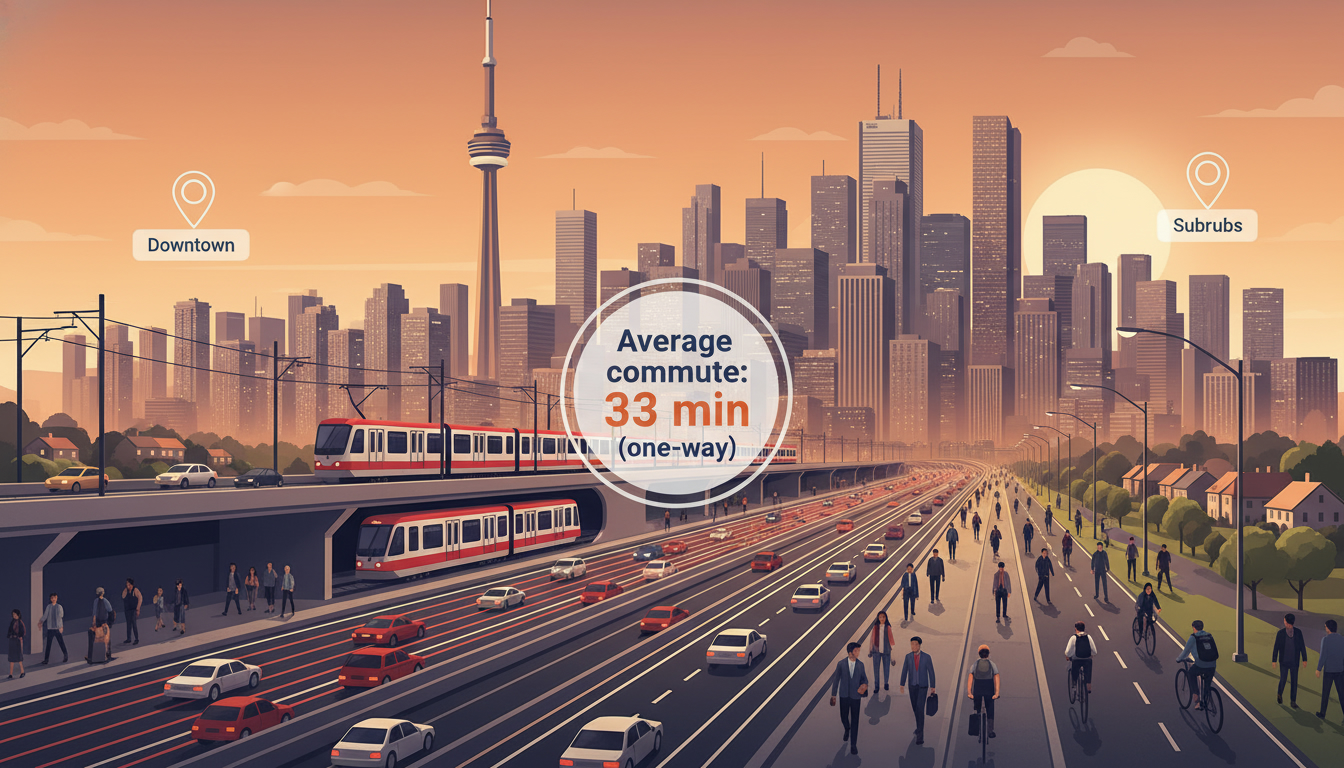 Downtown

Subrubs

Average commute:
33 min
(one-way)