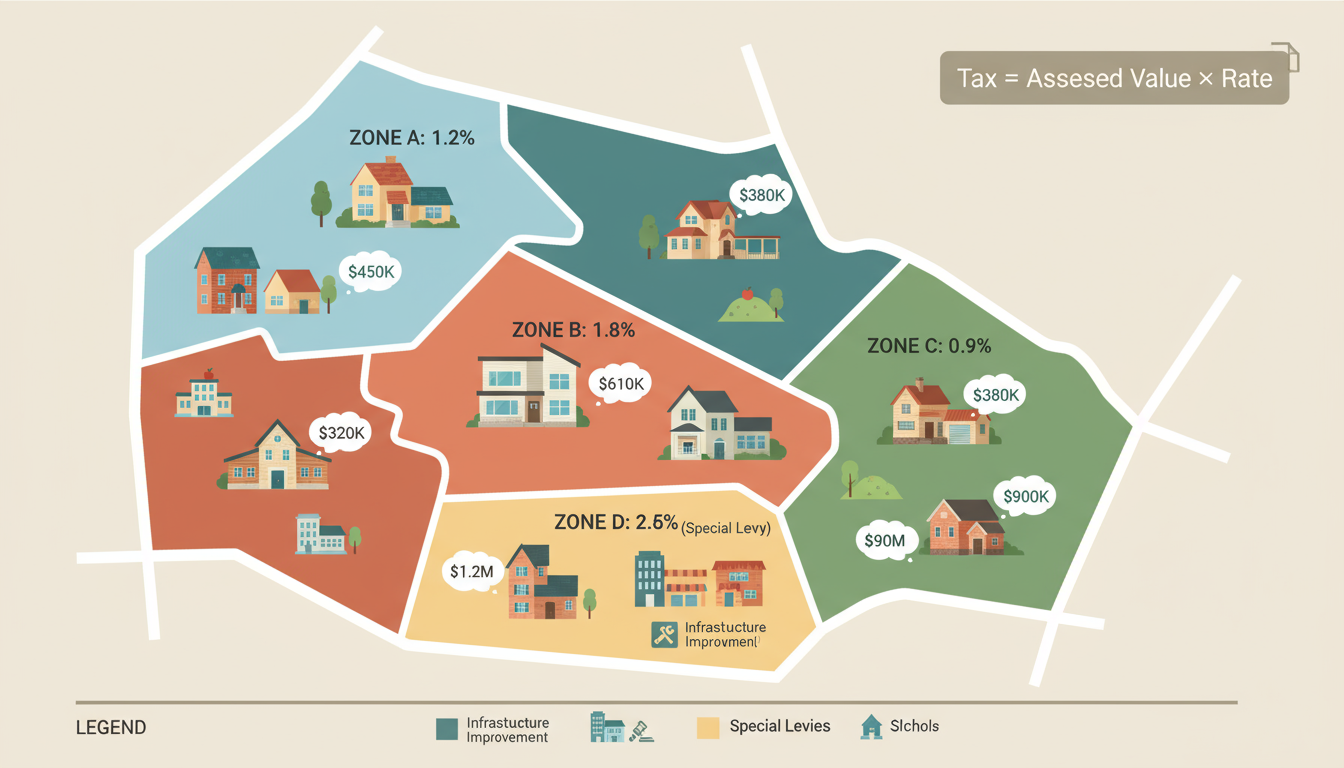 Tax = Assesed Value × Rate

ZONE A: 1.2%

$450K

$380K

ZONE B: 1.8%

$610K

$320K

ZONE C: 0.9%

$380K

$900K

$90M

ZONE D: 2.6% (Special Levy)

$1.2M

Infrastucture Improvment

LEGEND

Infrastucture Improvement

Special Levies

Slchols