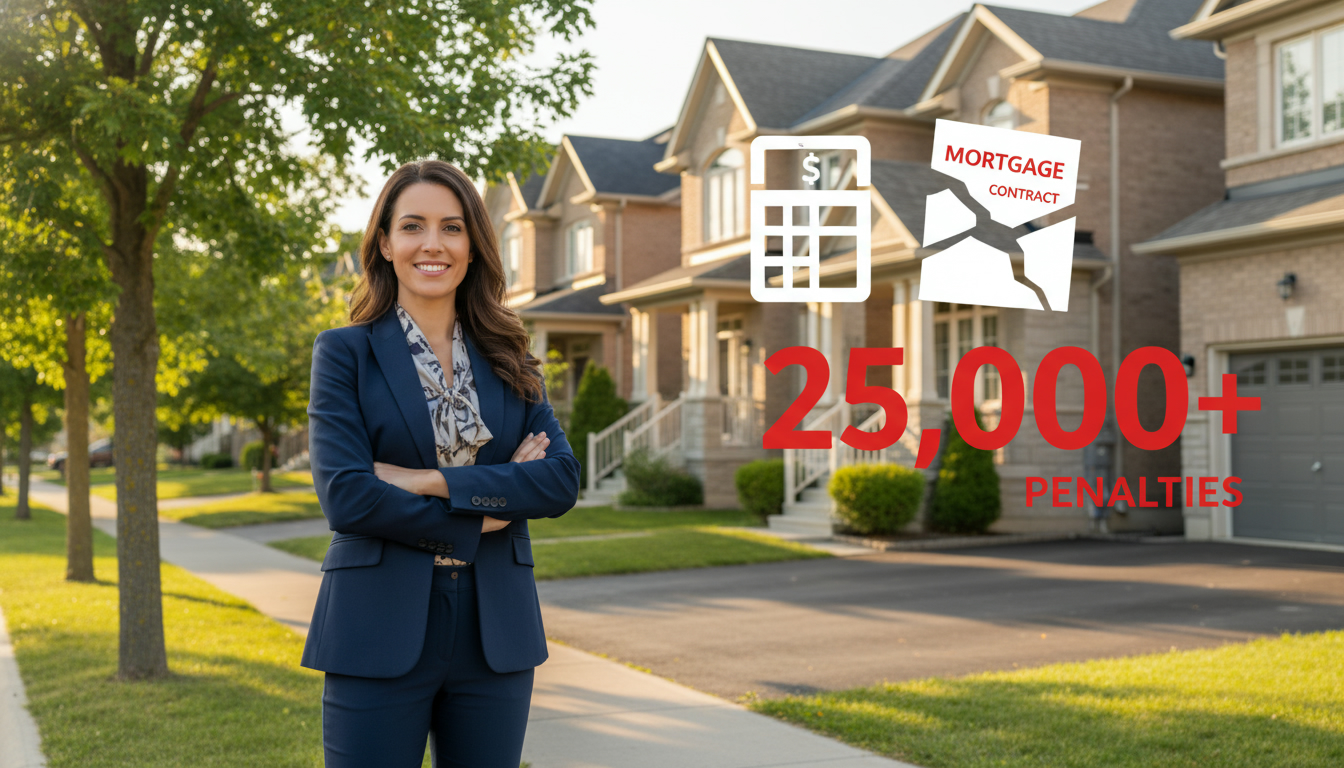 $

MORTGAGE
CONTRACT

25,000+
PENALTIES